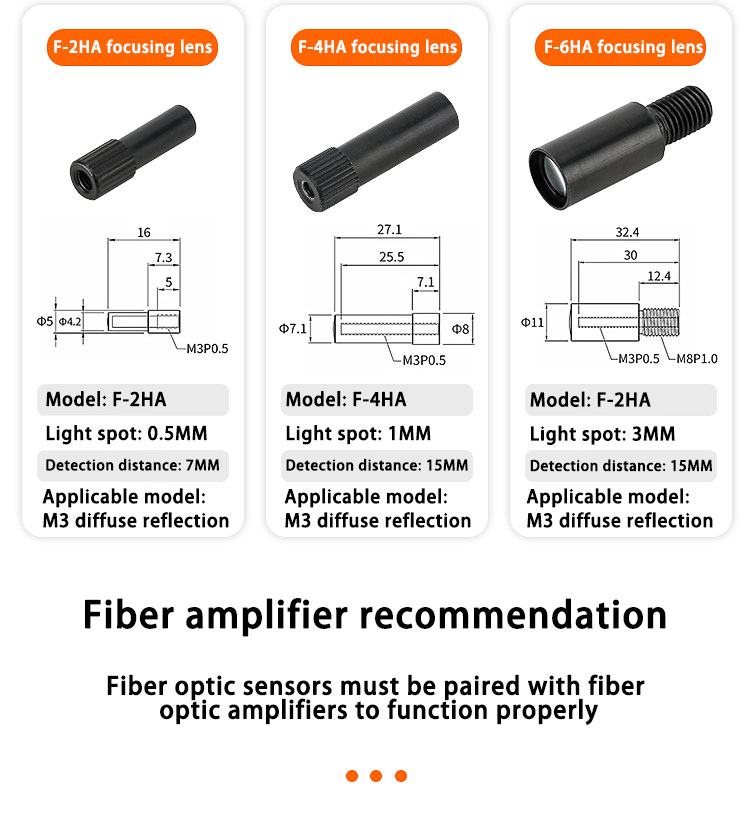 F-2HA focusing lens

16
7.3
5
Φ5
Φ4.2
M3P0.5

Model: F-2HA

Light spot: 0.5MM

Detection distance: 7MM

Applicable model: M3 diffuse reflection

F-4HA focusing lens

27.1
25.5
7.1
Φ7.1
Φ8
M3P0.5

Model: F-4HA

Light spot: 1MM

Detection distance: 15MM

Applicable model: M3 diffuse reflection

F-6HA focusing lens

32.4
30
12.4
Φ11
M3P0.5
M8P1.0

Model: F-2HA

Light spot: 3MM

Detection distance: 15MM

Applicable model: M3 diffuse reflection

Fiber amplifier recommendation

Fiber optic sensors must be paired with fiber optic amplifiers to function properly